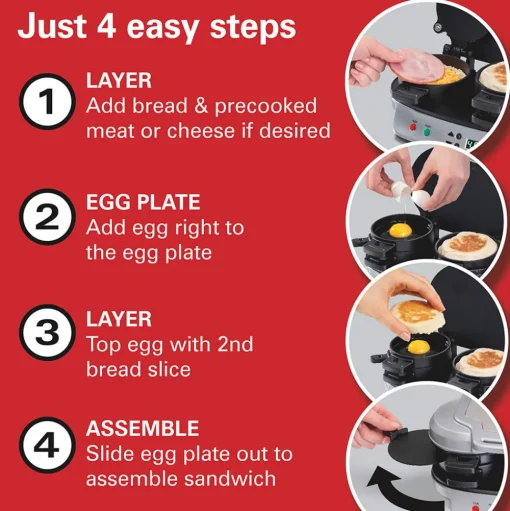 Just 4 easy steps

1 LAYER
Add bread & precooked meat or cheese if desired

2 EGG PLATE
Add egg right to the egg plate

3 LAYER
Top egg with 2nd bread slice

4 ASSEMBLE
Slide egg plate out to assemble sandwich