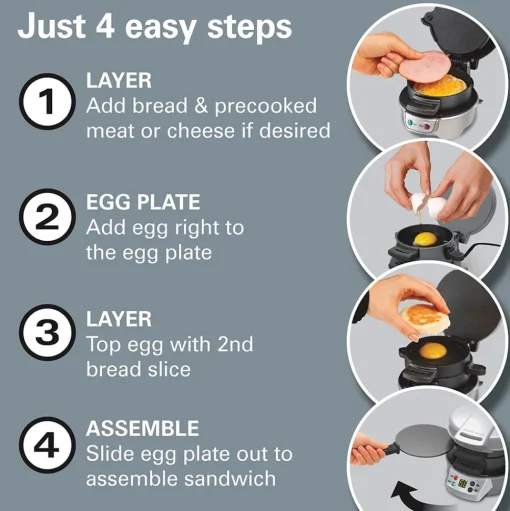 Just 4 easy steps

1
LAYER
Add bread & precooked meat or cheese if desired

2
EGG PLATE
Add egg right to the egg plate

3
LAYER
Top egg with 2nd bread slice

4
ASSEMBLE
Slide egg plate out to assemble sandwich