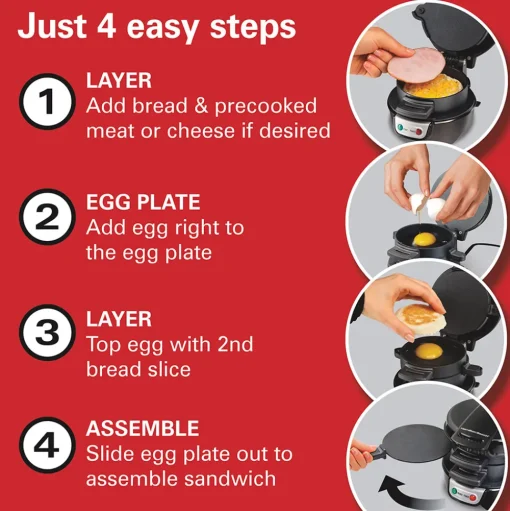 Just 4 easy steps

1
LAYER
Add bread & precooked meat or cheese if desired

2
EGG PLATE
Add egg right to the egg plate

3
LAYER
Top egg with 2nd bread slice

4
ASSEMBLE
Slide egg plate out to assemble sandwich